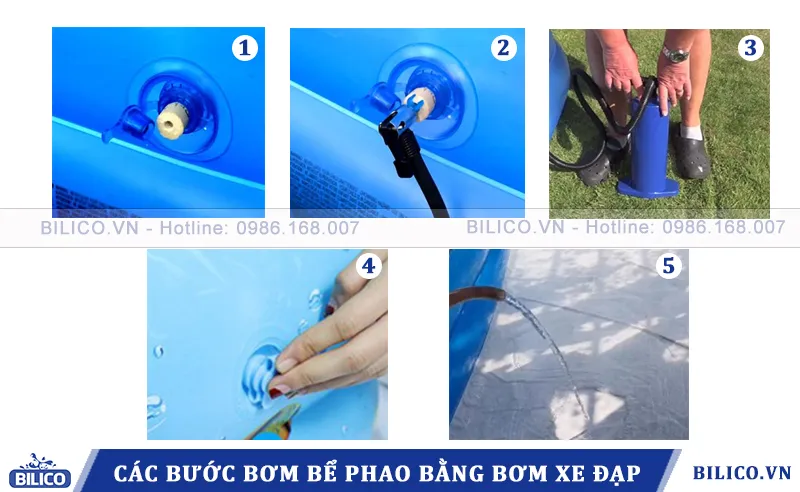 1
2
3
BILICO.VN - Hotline: 0986.168.007
BILICO.VN - Hotline: 0986.168.007
4
5
BILICO
CÁC BƯỚC BƠM BỂ PHAO BẰNG BƠM XE ĐẠP
BILICO.VN