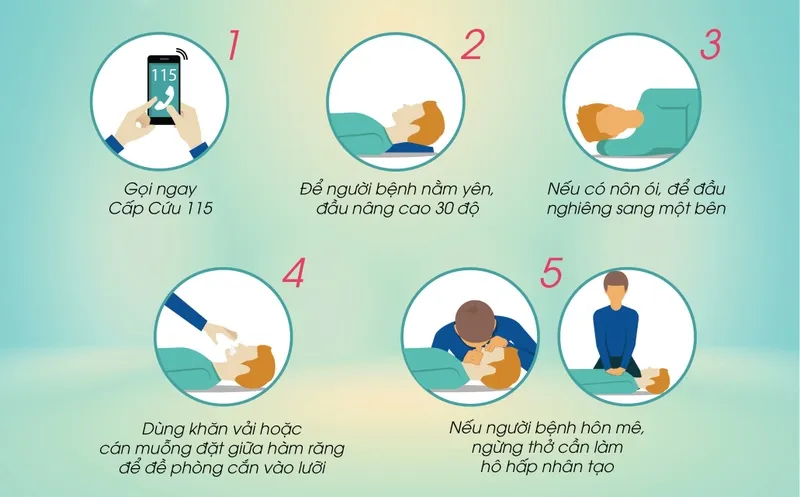 1

115

Gọi ngay
Cấp Cứu 115

2

Để người bệnh nằm yên,
đầu nâng cao 30 độ

3

Nếu có nôn ói, để đầu
nghiêng sang một bên

4

Dùng khăn vải hoặc
cán muỗng đặt giữa hàm răng
để đề phòng cắn vào lưỡi

5

Nếu người bệnh hôn mê,
ngừng thở cần làm
hô hấp nhân tạo